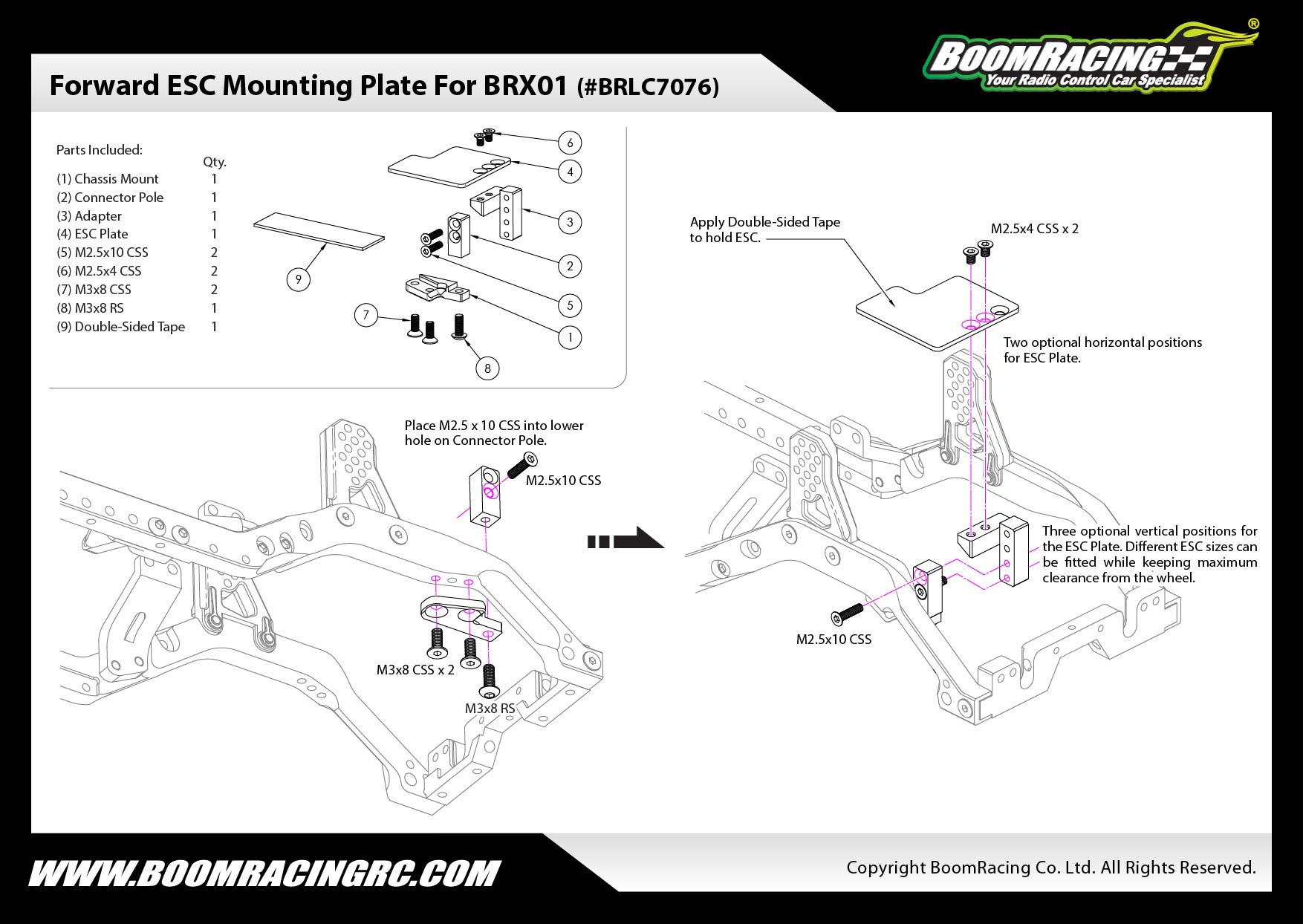 Forward ESC Mounting Plate For BRX01 (#BRLC7076)

BOOMRACING®
Your Radio Control Car Specialist

Parts Included:

| | Qty. |
|---|---|
| (1) Chassis Mount | 1 |
| (2) Connector Pole | 1 |
| (3) Adapter | 1 |
| (4) ESC Plate | 1 |
| (5) M2.5x10 CSS | 2 |
| (6) M2.5x4 CSS | 2 |
| (7) M3x8 CSS | 2 |
| (8) M3x8 RS | 1 |
| (9) Double-Sided Tape | 1 |

6
4
3
2
5
1
9
7
8

Place M2.5 x 10 CSS into lower hole on Connector Pole.

M2.5x10 CSS

M3x8 CSS x 2

M3x8 RS

Apply Double-Sided Tape to hold ESC.

M2.5x4 CSS x 2

Two optional horizontal positions for ESC Plate.

Three optional vertical positions for the ESC Plate. Different ESC sizes can be fitted while keeping maximum clearance from the wheel.

M2.5x10 CSS

WWW.BOOMRACINGRC.COM

Copyright BoomRacing Co. Ltd. All Rights Reserved.